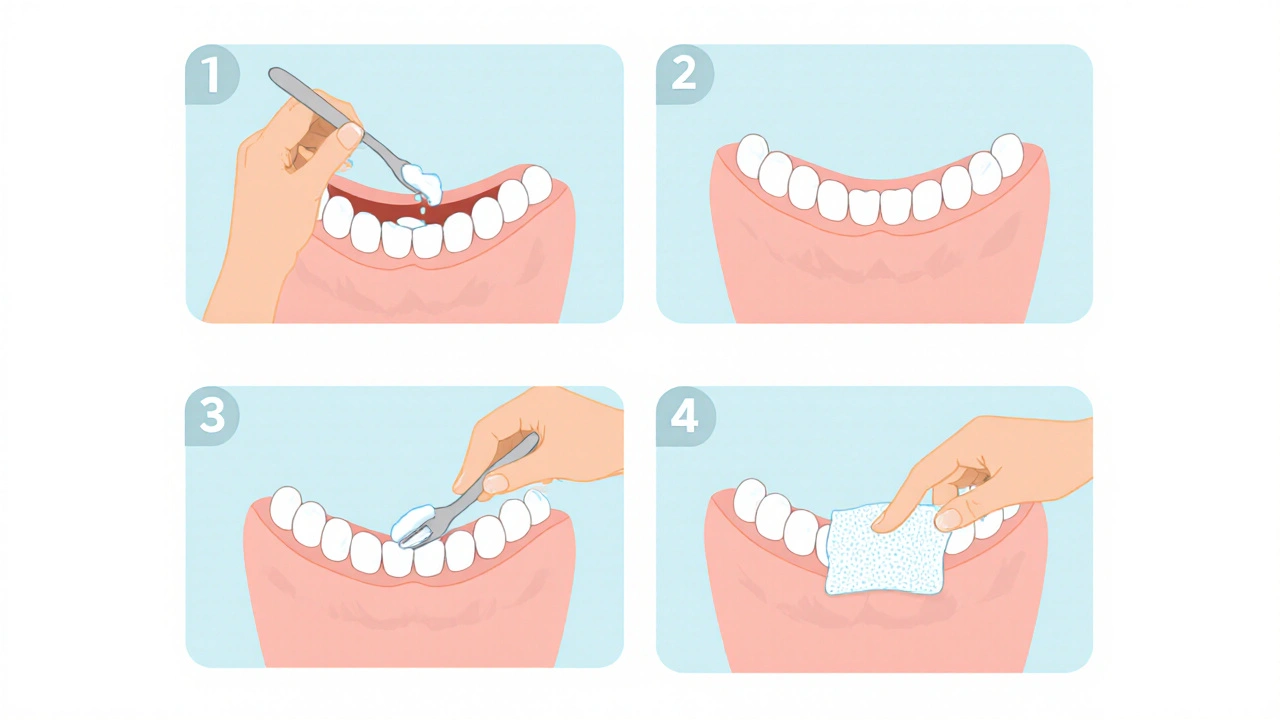 1

2

3

4